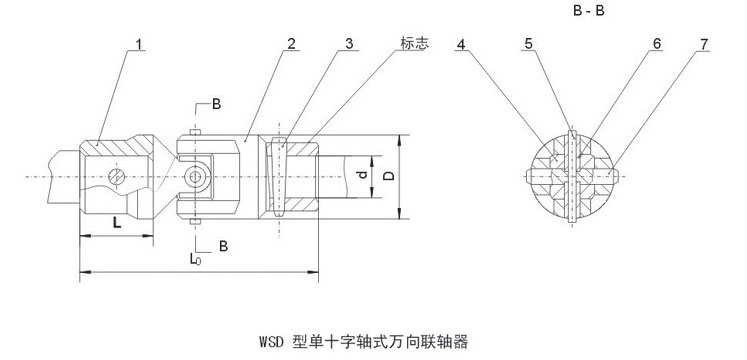 B - B

1
2
3
标志
4
5
6
7

B
d
D
L
B
$L_0$

WSD 型单十字轴式万向联轴器